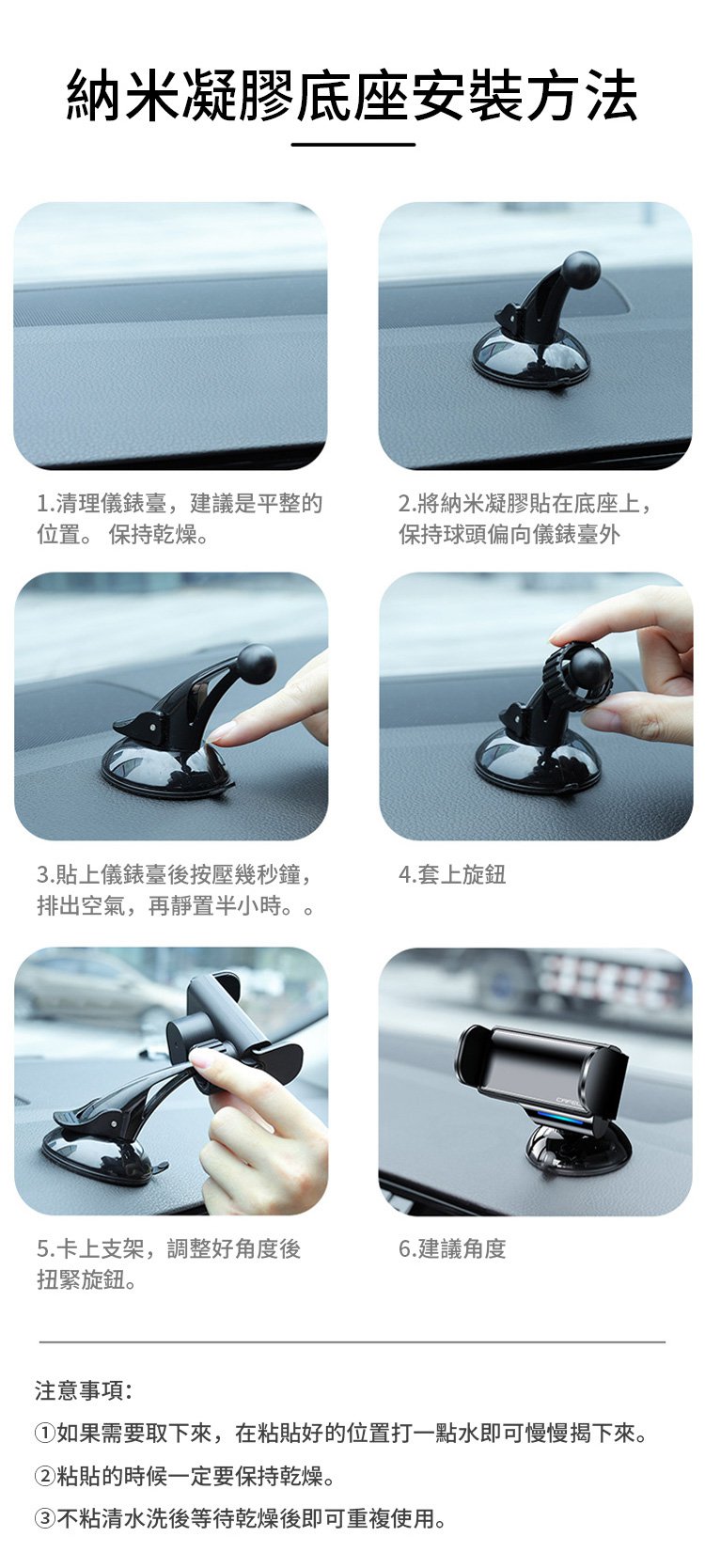 納米凝膠底座安裝方法

1.清理儀錶臺，建議是平整的位置。 保持乾燥。

2.將納米凝膠貼在底座上，保持球頭偏向儀錶臺外

3.貼上儀錶臺後按壓幾秒鐘，排出空氣，再靜置半小時。。

4.套上旋鈕

5.卡上支架，調整好角度後扭緊旋鈕。

6.建議角度

注意事項：

①如果需要取下來，在粘貼好的位置打一點水即可慢慢揭下來。

②粘貼的時候一定要保持乾燥。

③不粘清水洗後等待乾燥後即可重複使用。